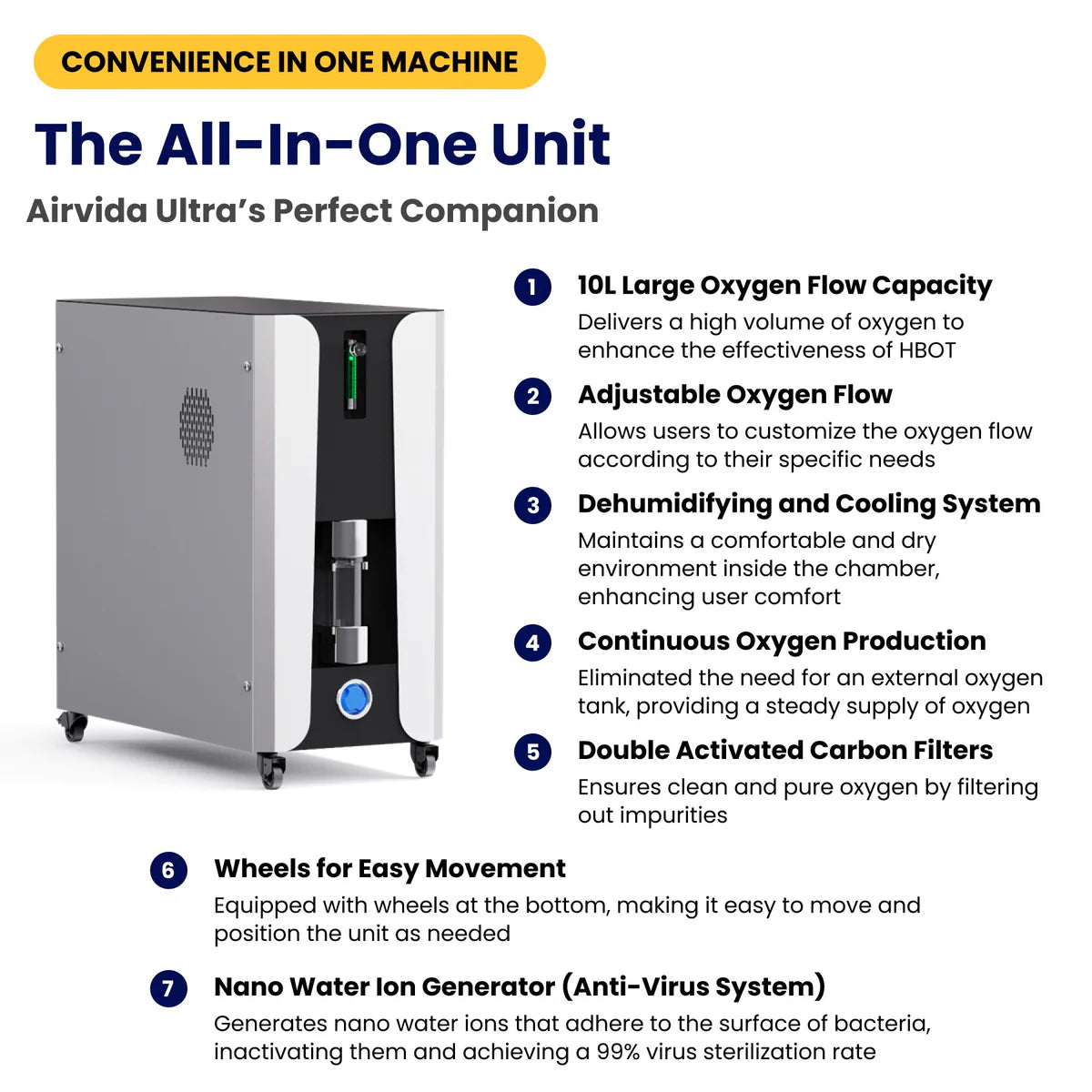 CONVENIENCE IN ONE MACHINE

The All-In-One Unit

Airvida Ultra's Perfect Companion

1 10L Large Oxygen Flow Capacity
Delivers a high volume of oxygen to enhance the effectiveness of HBOT

2 Adjustable Oxygen Flow
Allows users to customize the oxygen flow according to their specific needs

3 Dehumidifying and Cooling System
Maintains a comfortable and dry environment inside the chamber, enhancing user comfort

4 Continuous Oxygen Production
Eliminated the need for an external oxygen tank, providing a steady supply of oxygen

5 Double Activated Carbon Filters
Ensures clean and pure oxygen by filtering out impurities

6 Wheels for Easy Movement
Equipped with wheels at the bottom, making it easy to move and position the unit as needed

7 Nano Water Ion Generator (Anti-Virus System)
Generates nano water ions that adhere to the surface of bacteria, inactivating them and achieving a 99% virus sterilization rate