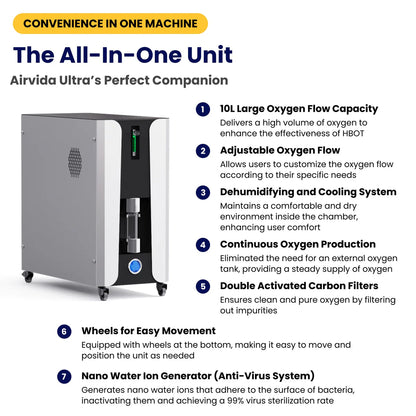 CONVENIENCE IN ONE MACHINE

The All-In-One Unit

Airvida Ultra's Perfect Companion

1 10L Large Oxygen Flow Capacity
Delivers a high volume of oxygen to enhance the effectiveness of HBOT

2 Adjustable Oxygen Flow
Allows users to customize the oxygen flow according to their specific needs

3 Dehumidifying and Cooling System
Maintains a comfortable and dry environment inside the chamber, enhancing user comfort

4 Continuous Oxygen Production
Eliminated the need for an external oxygen tank, providing a steady supply of oxygen

5 Double Activated Carbon Filters
Ensures clean and pure oxygen by filtering out impurities

6 Wheels for Easy Movement
Equipped with wheels at the bottom, making it easy to move and position the unit as needed

7 Nano Water Ion Generator (Anti-Virus System)
Generates nano water ions that adhere to the surface of bacteria, inactivating them and achieving a 99% virus sterilization rate