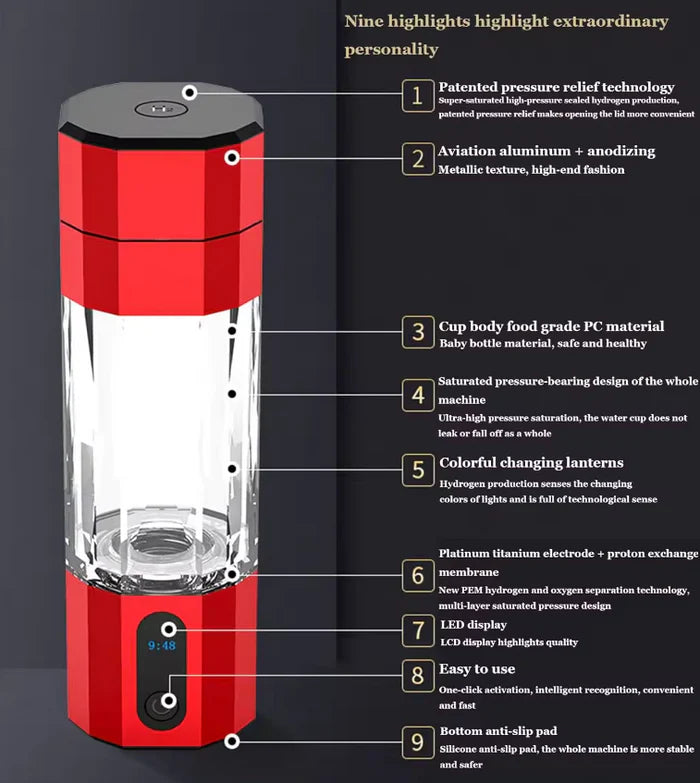 Nine highlights highlight extraordinary personality

1 Patented pressure relief technology
Super-saturated high-pressure sealed hydrogen production, patented pressure relief makes opening the lid more convenient

2 Aviation aluminum + anodizing
Metallic texture, high-end fashion

3 Cup body food grade PC material
Baby bottle material, safe and healthy

4 Saturated pressure-bearing design of the whole machine
Ultra-high pressure saturation, the water cup does not leak or fall off as a whole

5 Colorful changing lanterns
Hydrogen production senses the changing colors of lights and is full of technological sense

6 Platinum titanium electrode + proton exchange membrane
New PEM hydrogen and oxygen separation technology, multi-layer saturated pressure design

7 LED display
LCD display highlights quality

8 Easy to use
One-click activation, intelligent recognition, convenient and fast

9 Bottom anti-slip pad
Silicone anti-slip pad, the whole machine is more stable and safer

9:48